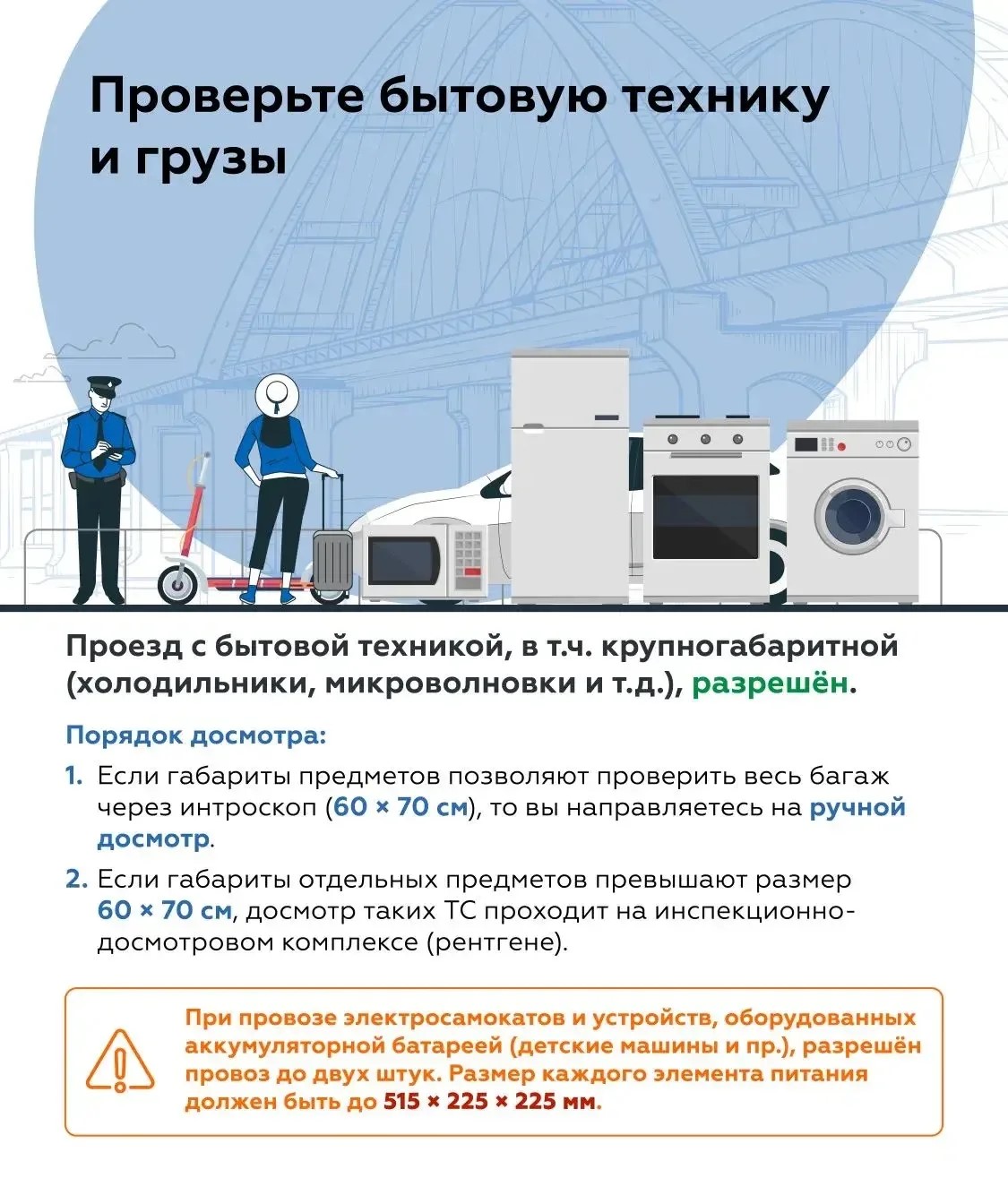 Проверьте бытовую технику и грузы

Проезд с бытовой техникой, в т.ч. крупногабаритной (холодильники, микроволновки и т.д.), разрешён.

Порядок досмотра:

1. Если габариты предметов позволяют проверить весь багаж через интроскоп (60 × 70 см), то вы направляетесь на ручной досмотр.

2. Если габариты отдельных предметов превышают размер 60 × 70 см, досмотр таких ТС проходит на инспекционно-досмотровом комплексе (рентгене).

При провозе электросамокатов и устройств, оборудованных аккумуляторной батареей (детские машины и пр.), разрешён провоз до двух штук. Размер каждого элемента питания должен быть до 515 × 225 × 225 мм.